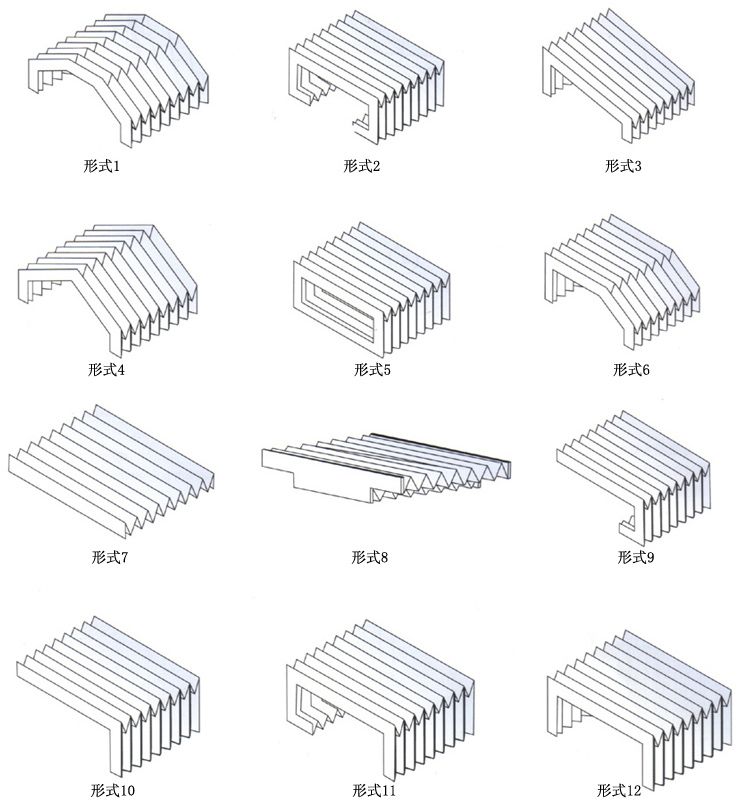 形式1

形式2

形式3

形式4

形式5

形式6

形式7

形式8

形式9

形式10

形式11

形式12